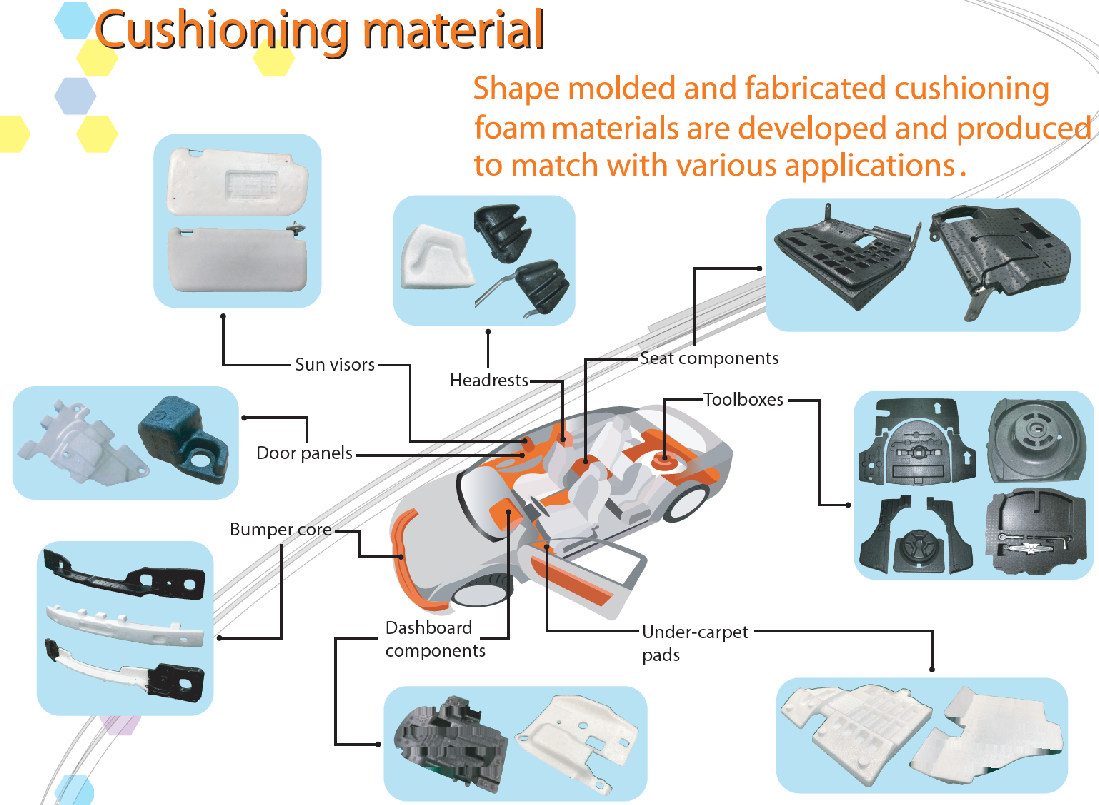 Cushioning material

Shape molded and fabricated cushioning foam materials are developed and produced to match with various applications.

Sun visors

Headrests

Seat components

Toolboxes

Door panels

Bumper core

Dashboard components

Under-carpet pads